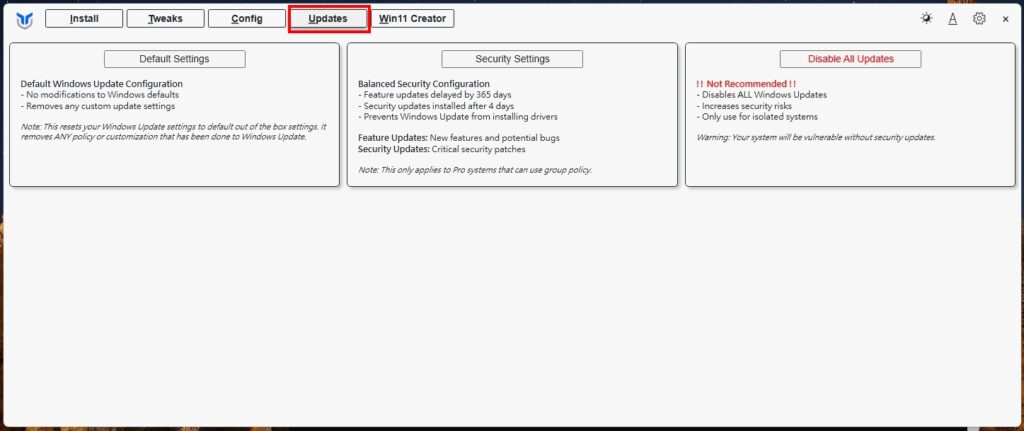 Install Tweaks Config Updates Win11 Creator

A

×

Default Settings

Default Windows Update Configuration
- No modifications to Windows defaults
- Removes any custom update settings

Note: This resets your Windows Update settings to default out of the box settings. It removes ANY policy or customization that has been done to Windows Update.

Security Settings

Balanced Security Configuration
- Feature updates delayed by 365 days
- Security updates installed after 4 days
- Prevents Windows Update from installing drivers

Feature Updates: New features and potential bugs
Security Updates: Critical security patches

Note: This only applies to Pro systems that can use group policy.

Disable All Updates

!! Not Recommended !!
- Disables ALL Windows Updates
- Increases security risks
- Only use for isolated systems

Warning: Your system will be vulnerable without security updates.